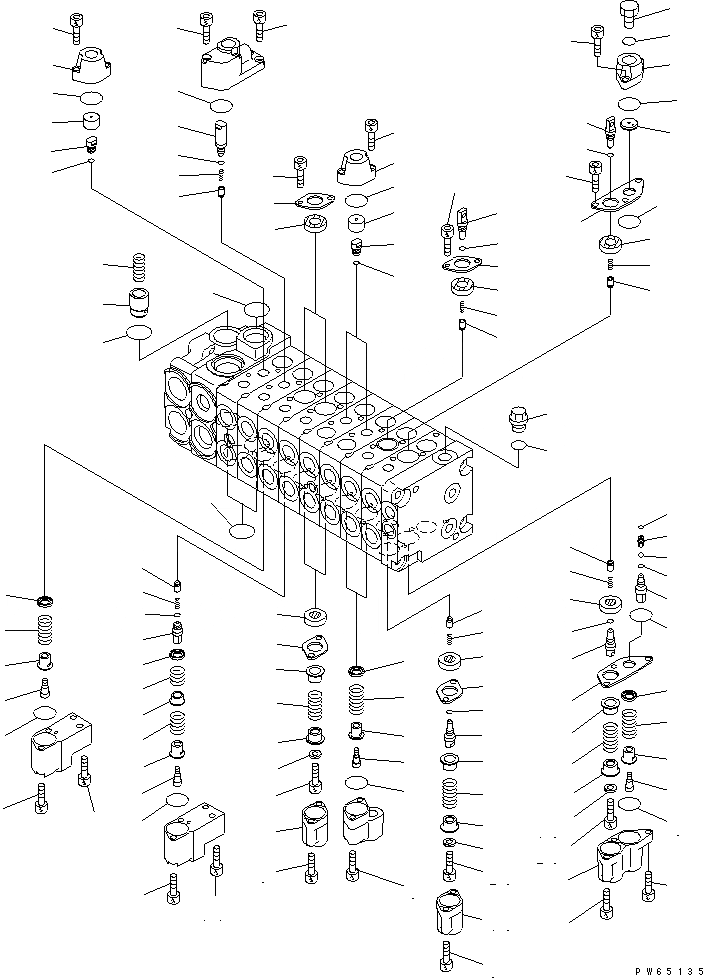 PW65135