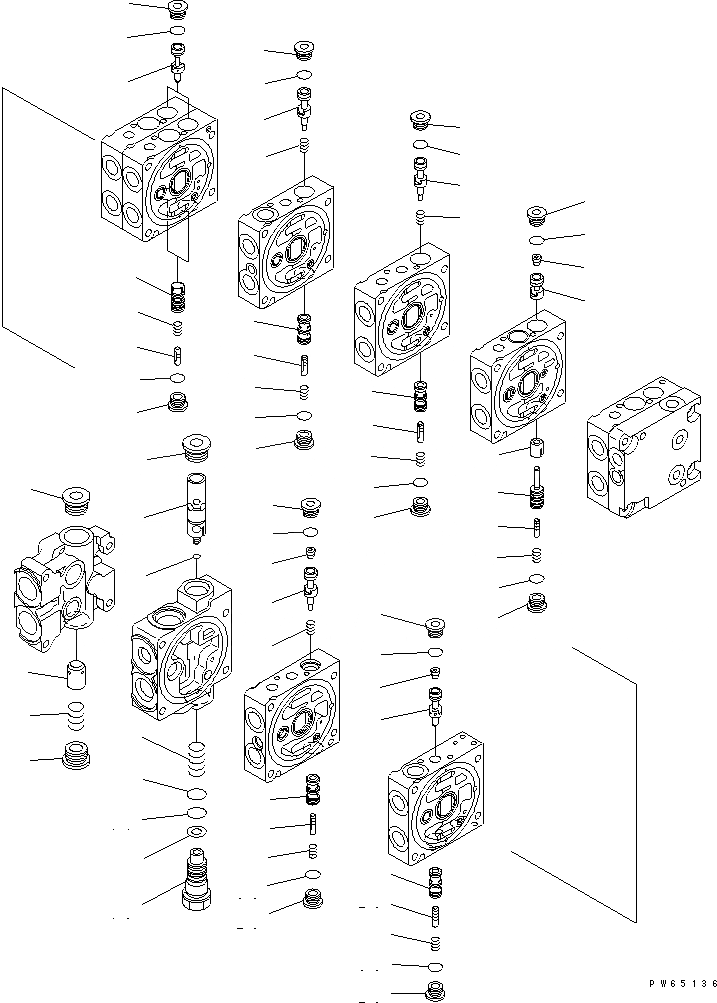 PW65136