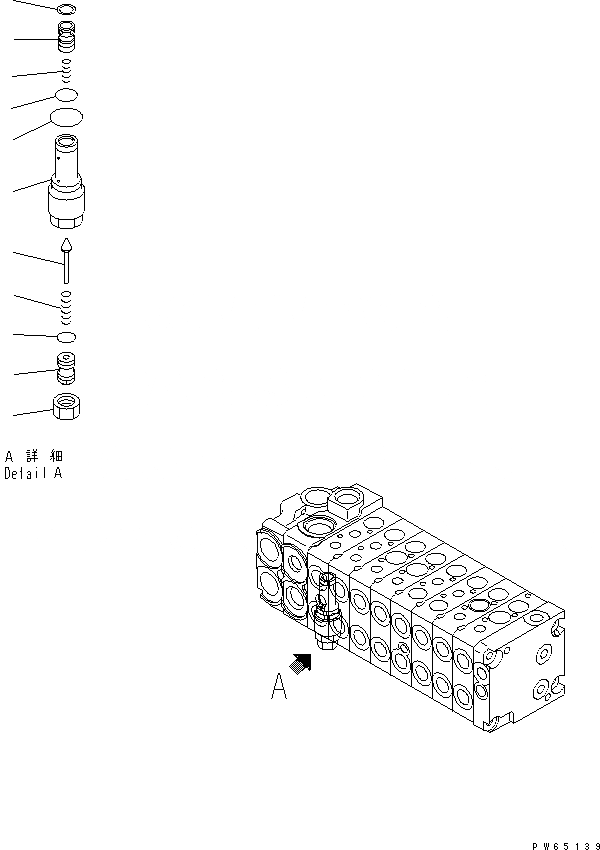 A 詳 細
Detail A

A

PW65139