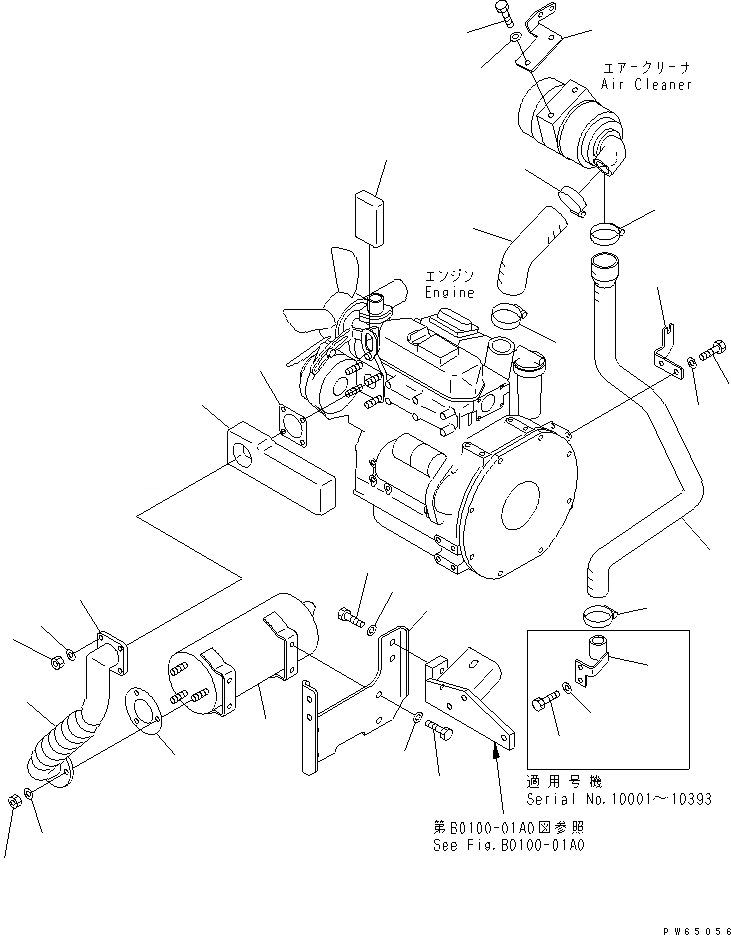 エアークリーナ
Air Cleaner

エンジン
Engine

適用号機
Serial No.10001～10393

第B0100-01A0図参照
See Fig.B0100-01A0

PW65056