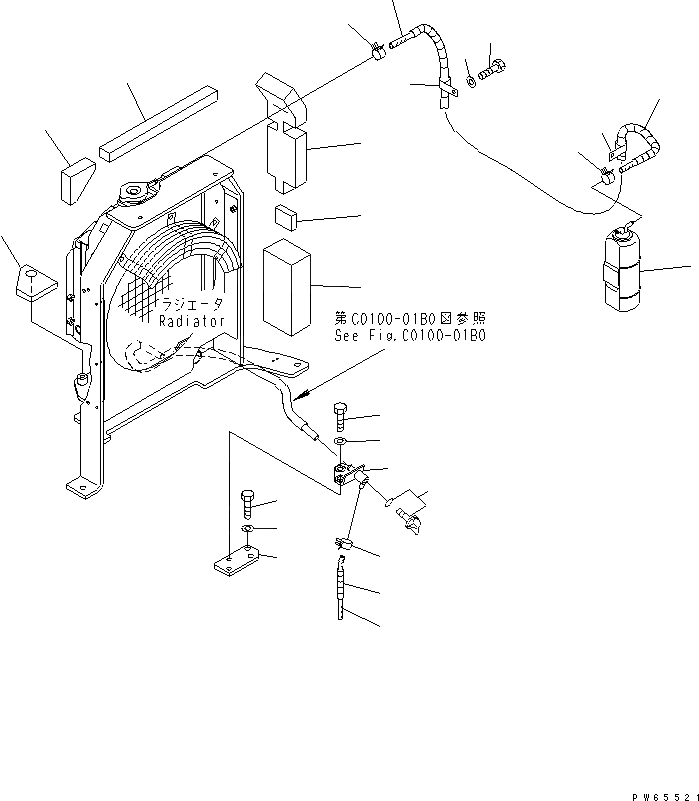 ラジエータ
Radiator

第C0100-01B0図参照
See Fig.C0100-01B0

PW65521