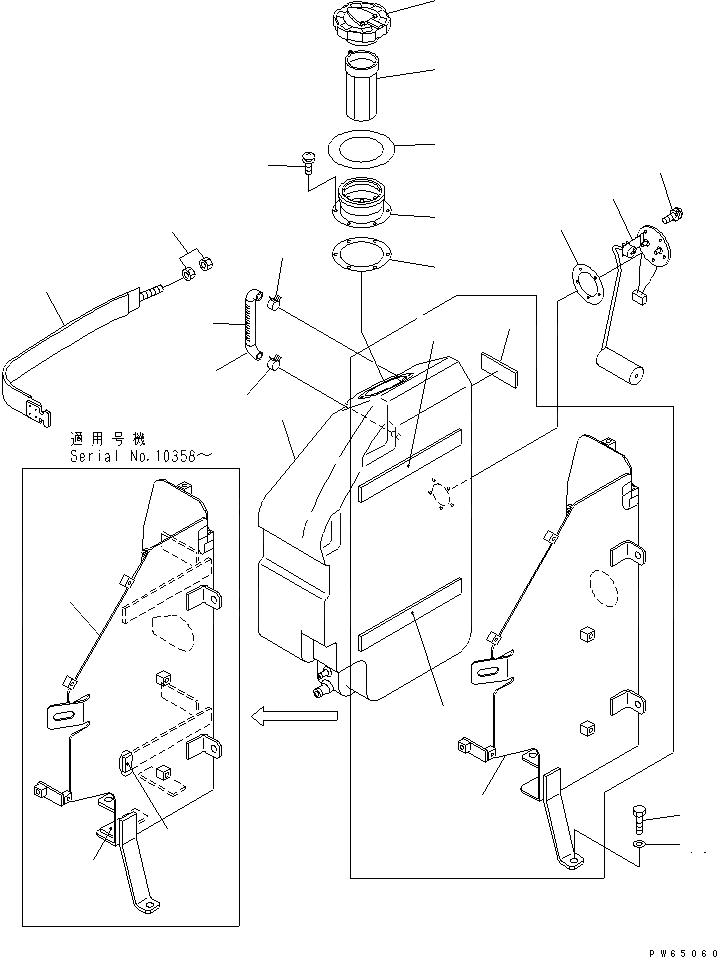 適用号機
Serial No.10358～

PW65060