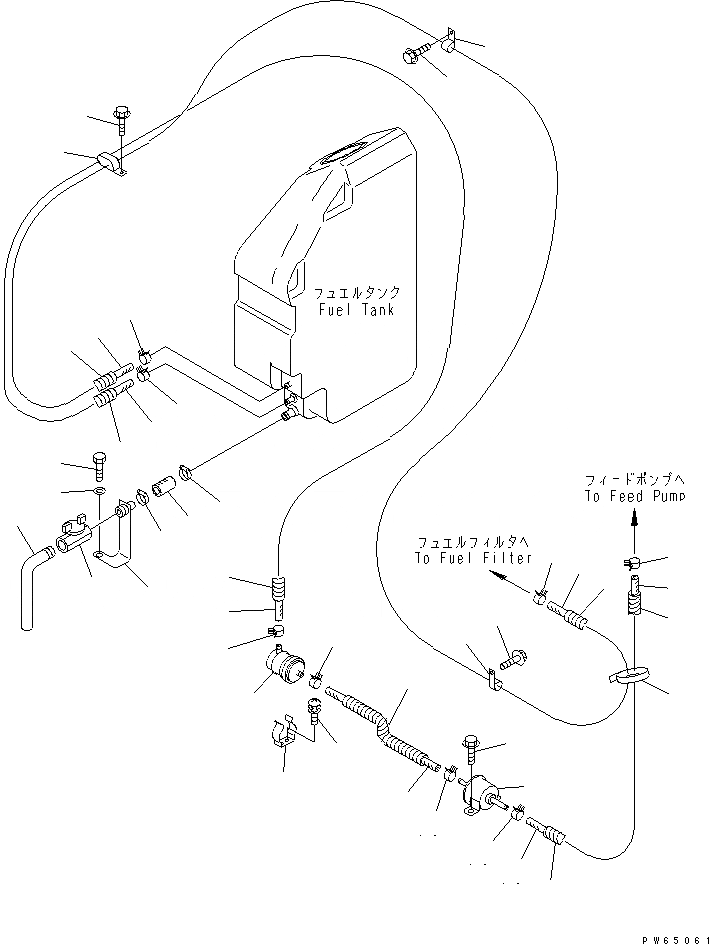 フュエルタンク
Fuel Tank

フィードポンプへ
To Feed Pump

フュエルフィルタへ
To Fuel Filter

PW65061