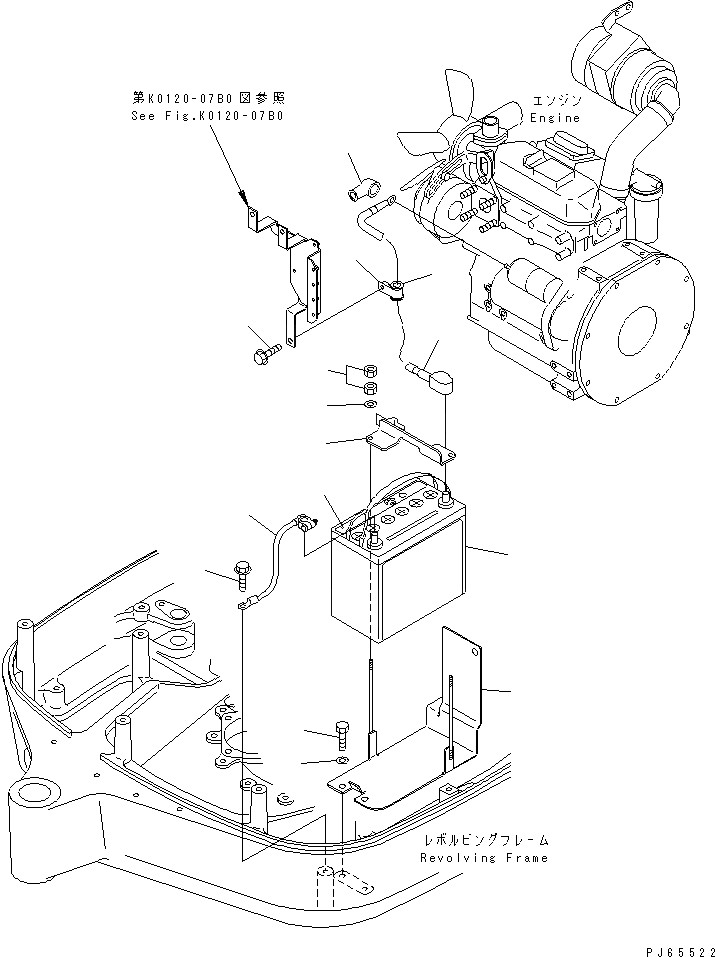 第K0120-07B0 図参照
See Fig.K0120-07B0

エンジン
Engine

レボルビングフレーム
Revolving Frame

PJ65522