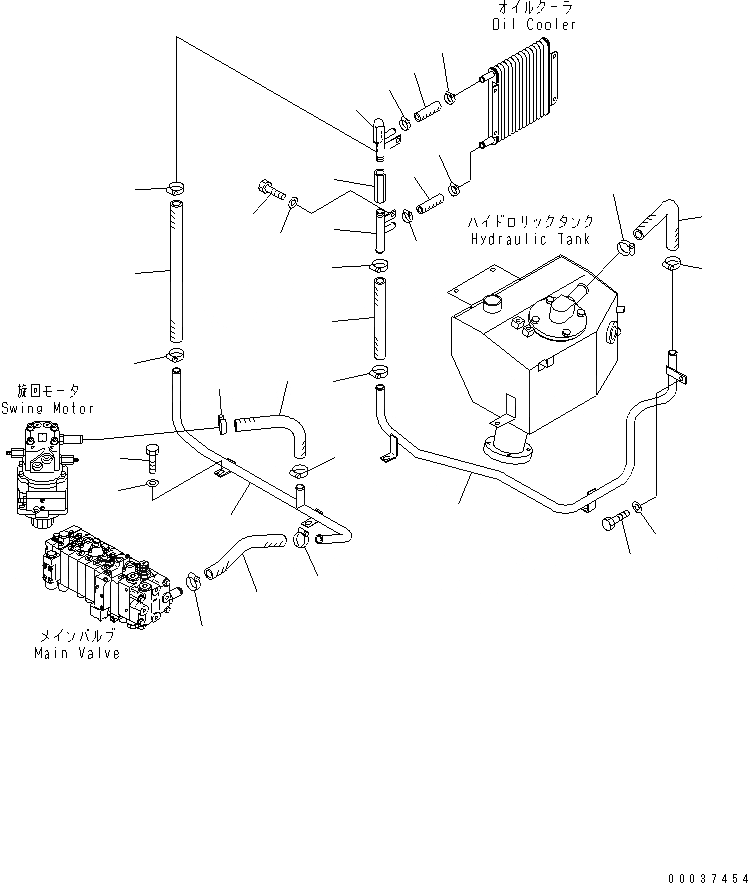 オイルクーラ
Oil Cooler

ハイドロリックタンク
Hydraulic Tank

旋回モータ
Swing Motor

メインバルブ
Main Valve

00037454