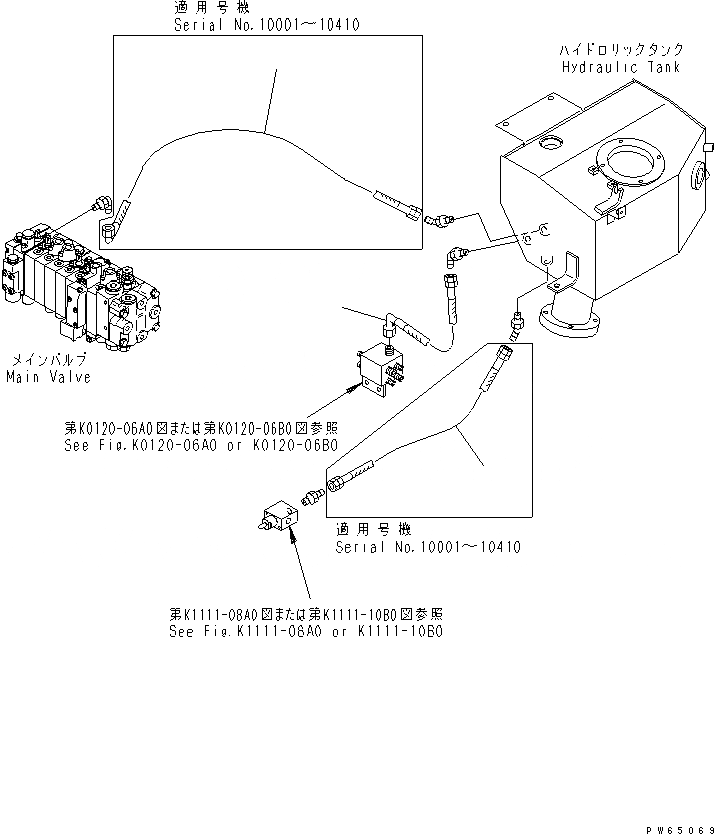 適用号機
Serial No.10001～10410

ハイドロリックタンク
Hydraulic Tank

メインバルブ
Main Valve

第K0120-06A0図または第K0120-06B0図参照
See Fig.K0120-06A0 or K0120-06B0

適用号機
Serial No.10001～10410

第K1111-08A0図または第K1111-10B0図参照
See Fig.K1111-08A0 or K1111-10B0

PW65069