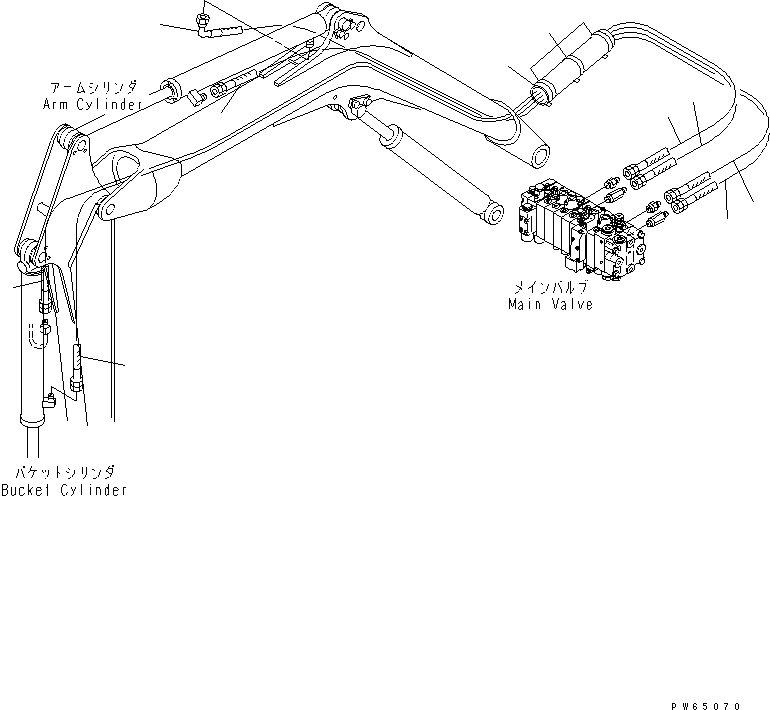 アームシリンダ
Arm Cylinder

メインバルブ
Main Valve

バケットシリンダ
Bucket Cylinder

PW65070