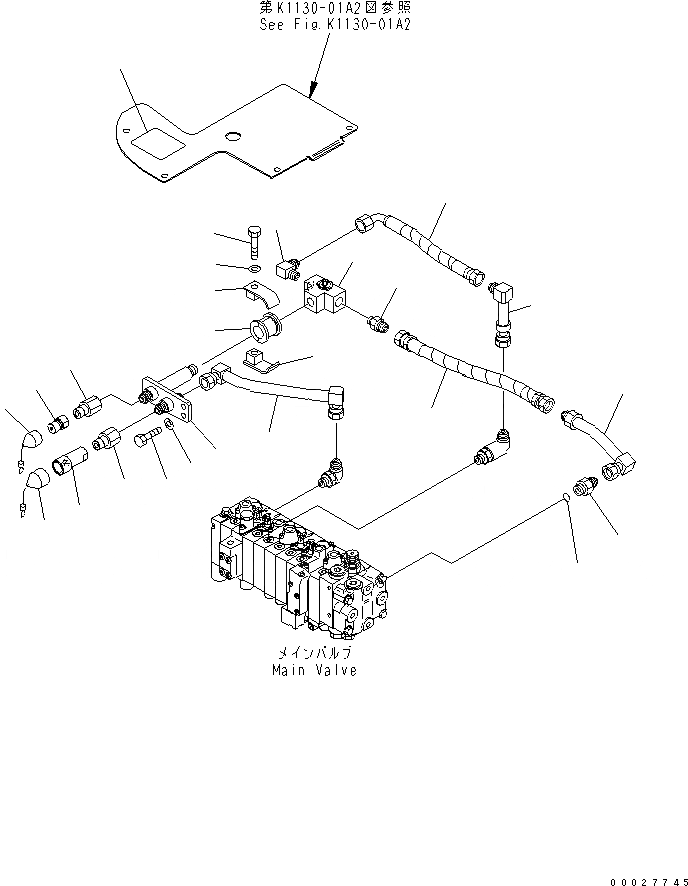 第K1130-01A2図参照
See Fig.K1130-01A2

メインバルブ
Main Valve

00027745