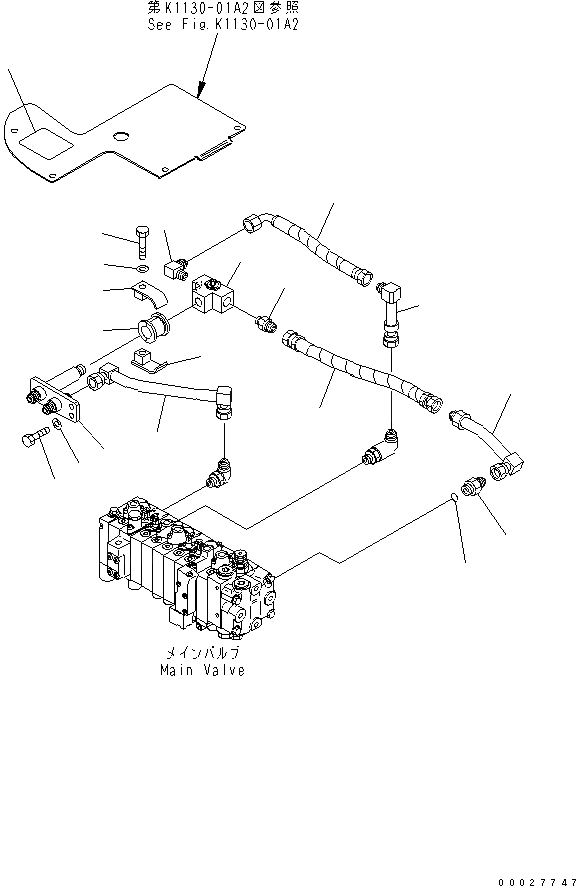 第K1130-01A2図参照
See Fig.K1130-01A2

メインバルブ
Main Valve

00027747