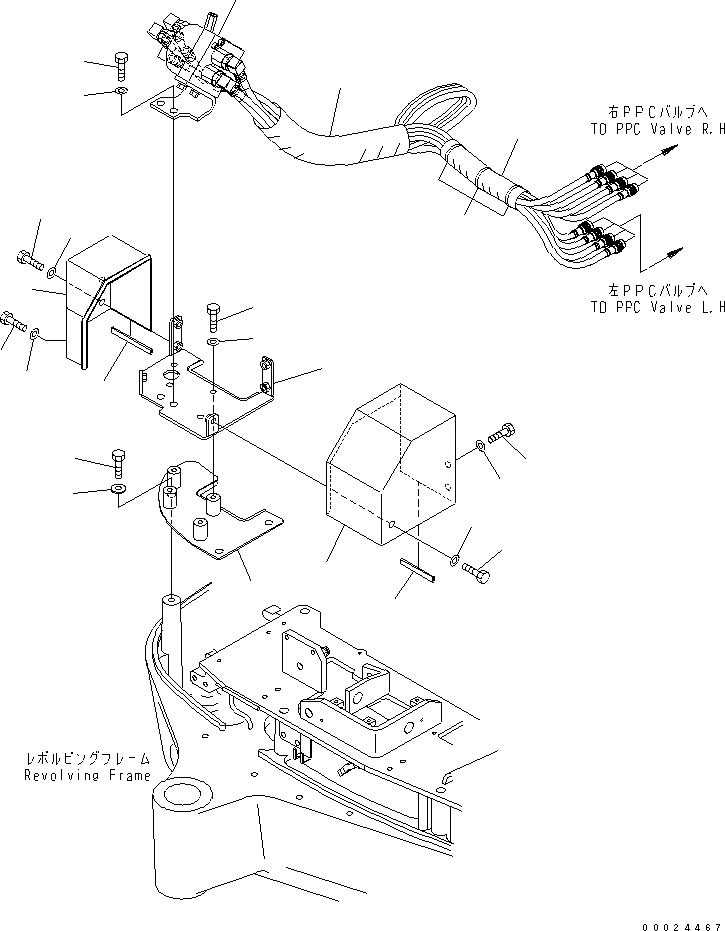 右PPCバルブへ
TO PPC Valve R.H

左PPCバルブへ
TO PPC Valve L.H

レボルビングフレーム
Revolving Frame

00024467