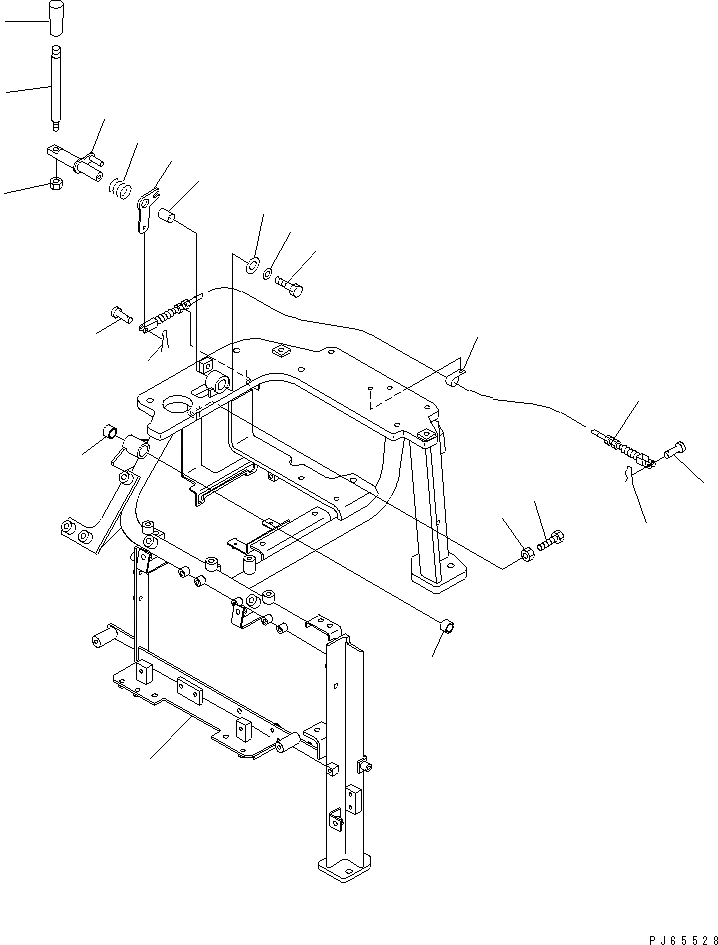 PJ65528