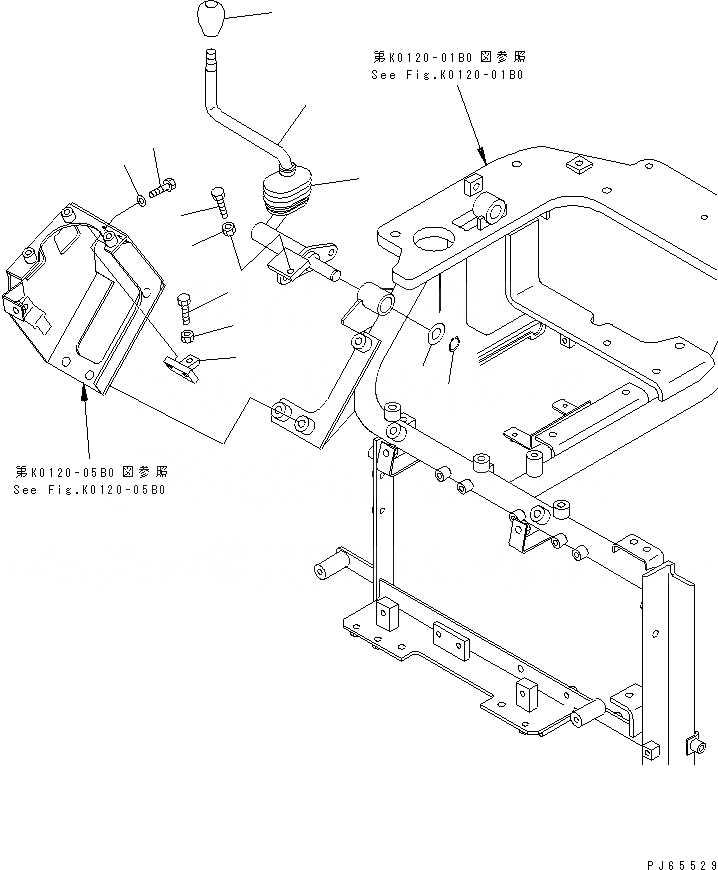 第K0120-01B0 図参照
See Fig.K0120-01B0

第K0120-05B0 図参照
See Fig.K0120-05B0

PJ65529