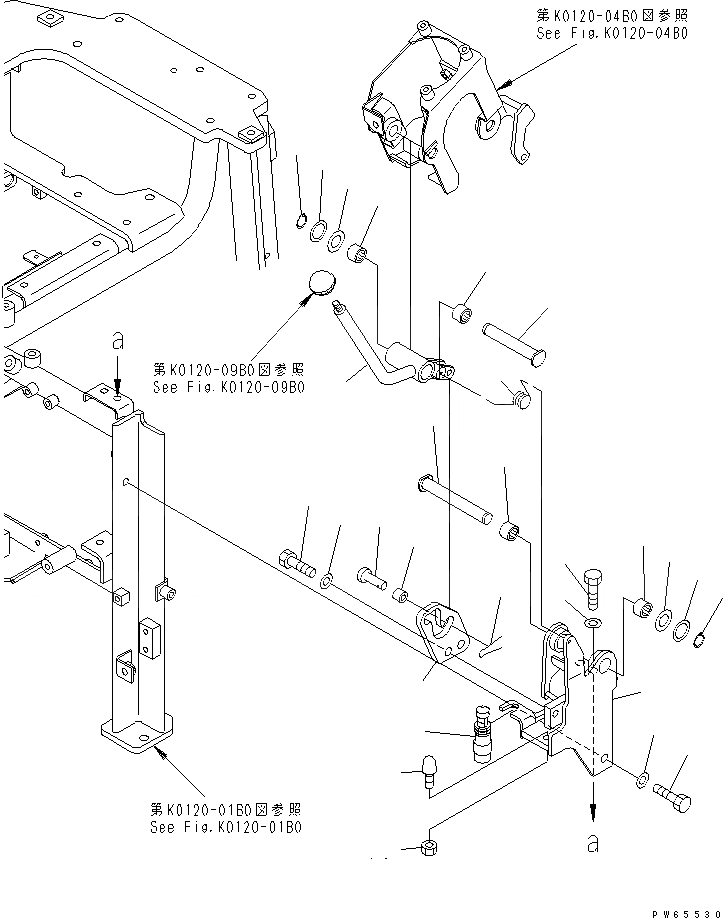 第K0120-04B0図参照
See Fig.K0120-04B0

a

第K0120-09B0図参照
See Fig.K0120-09B0

第K0120-01B0図参照
See Fig.K0120-01B0

a

PW65530