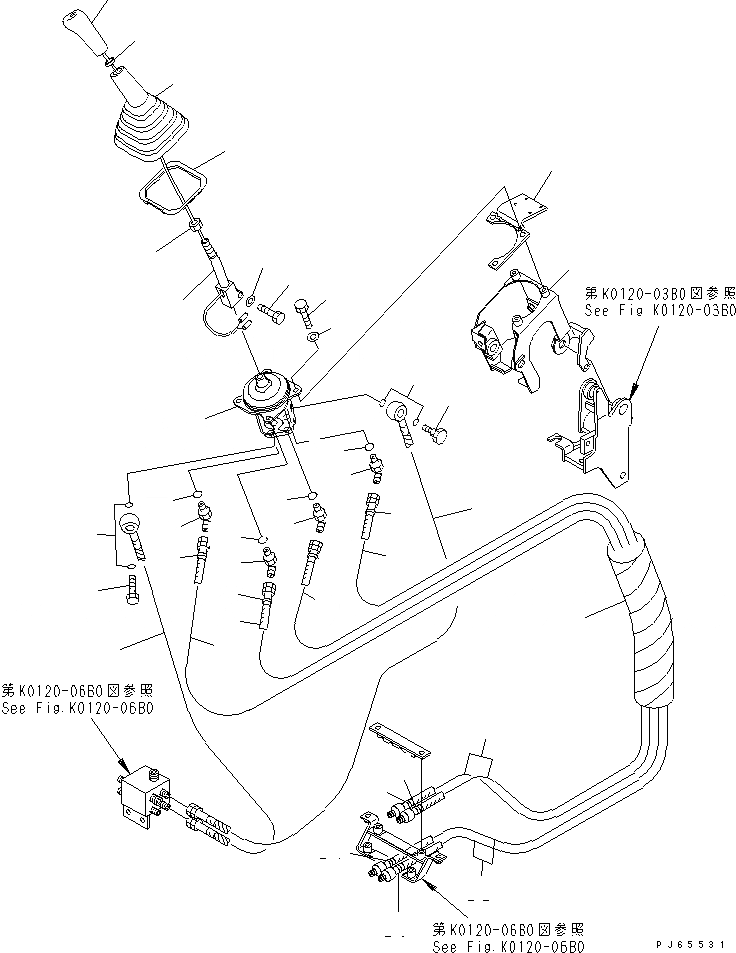 第K0120-03B0図参照
See Fig K0120-03B0

第K0120-06B0図参照
See Fig.K0120-06B0

第K0120-06B0図参照
See Fig.K0120-06B0

PJ65531