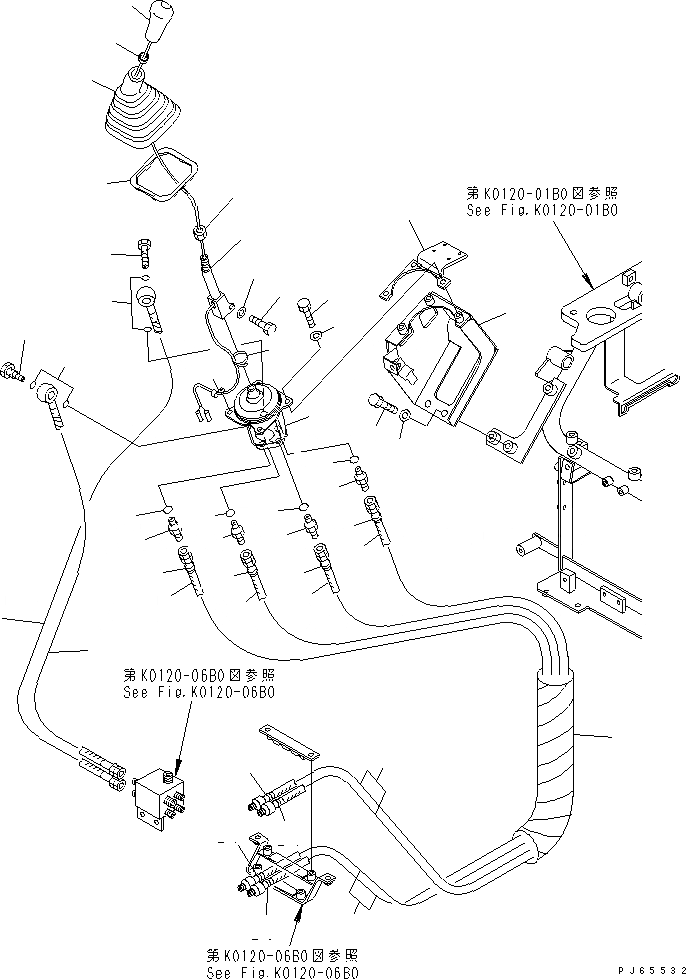 第K0120-01B0図参照
See Fig.K0120-01B0

第K0120-06B0図参照
See Fig.K0120-06B0

第K0120-06B0図参照
See Fig.K0120-06B0

PJ65532