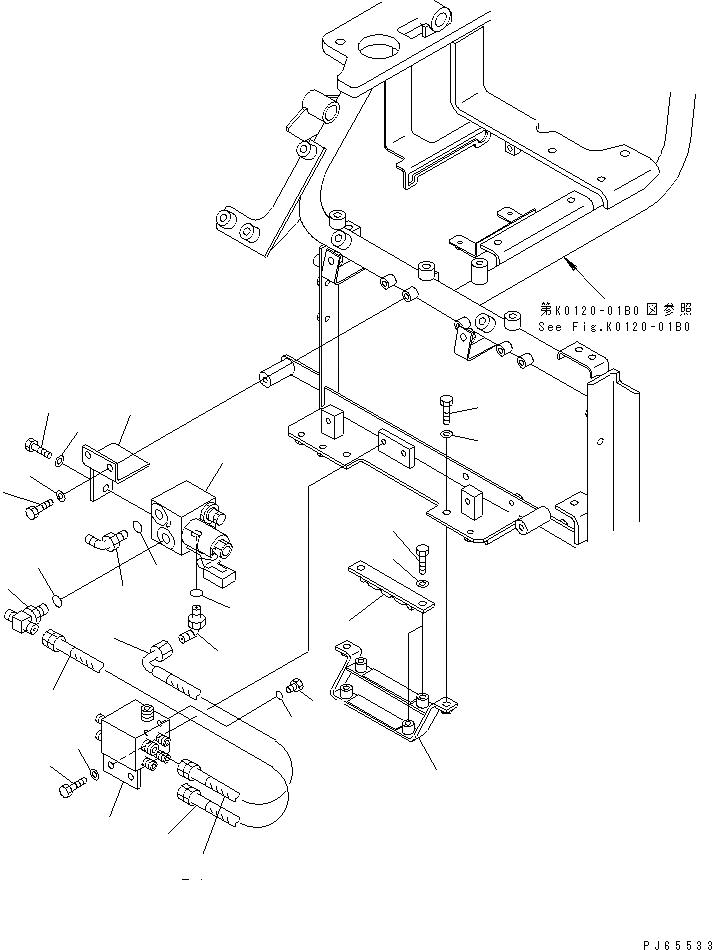 第K0120-01B0図参照
See Fig.K0120-01B0

PJ65533