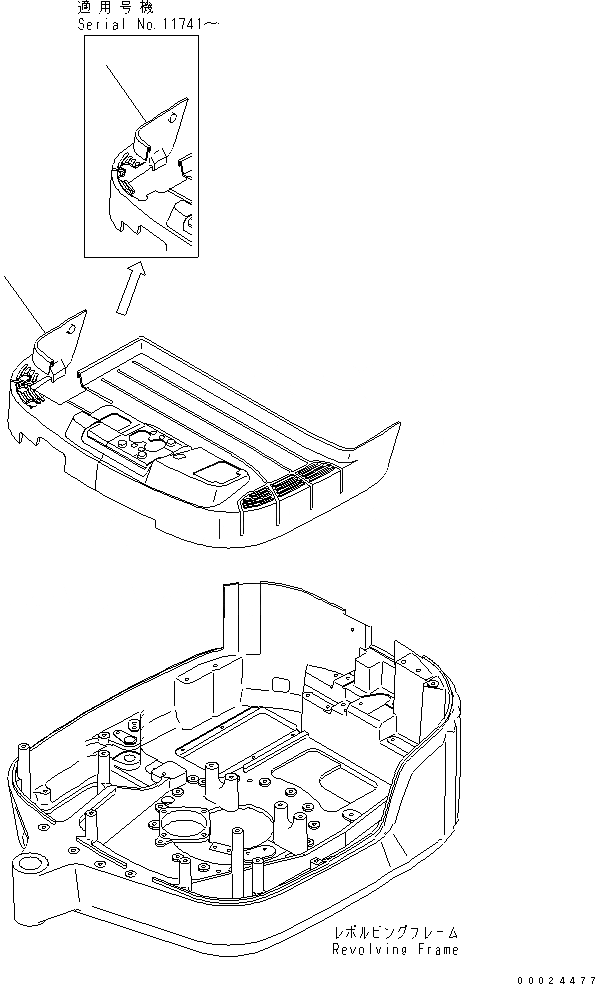 適用号機
Serial No.11741～

レボルビングフレーム
Revolving Frame

00024477