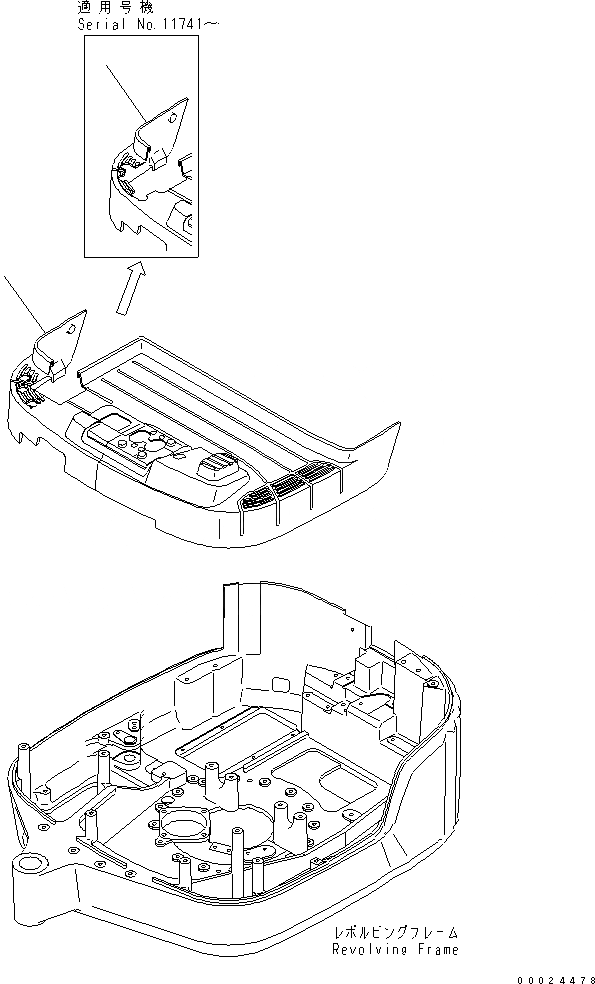 適用号機
Serial No.11741～

レボルビングフレーム
Revolving Frame

00024478