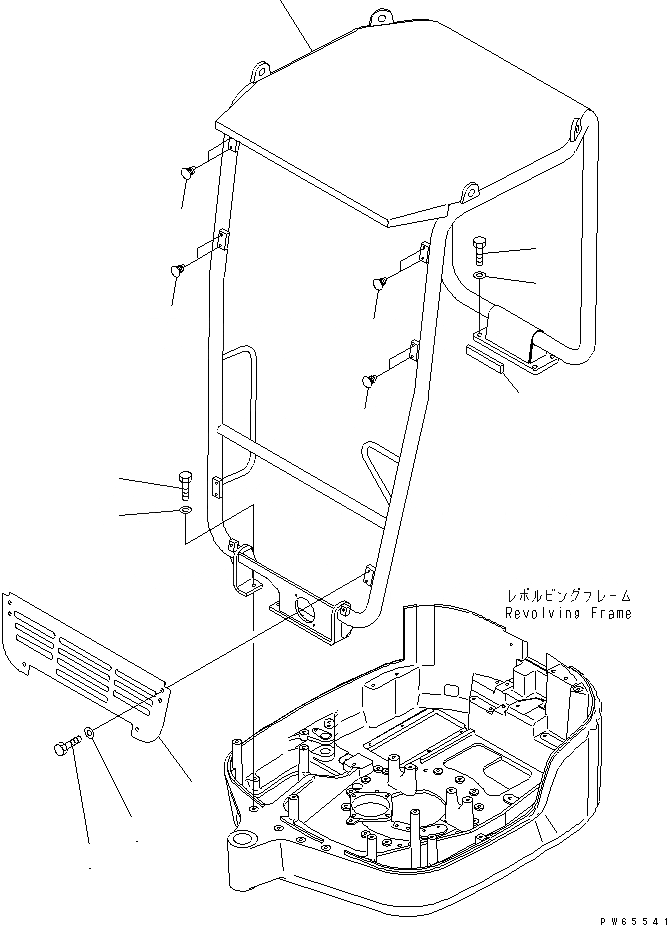 レボルビングフレーム
Revolving Frame

PW65541