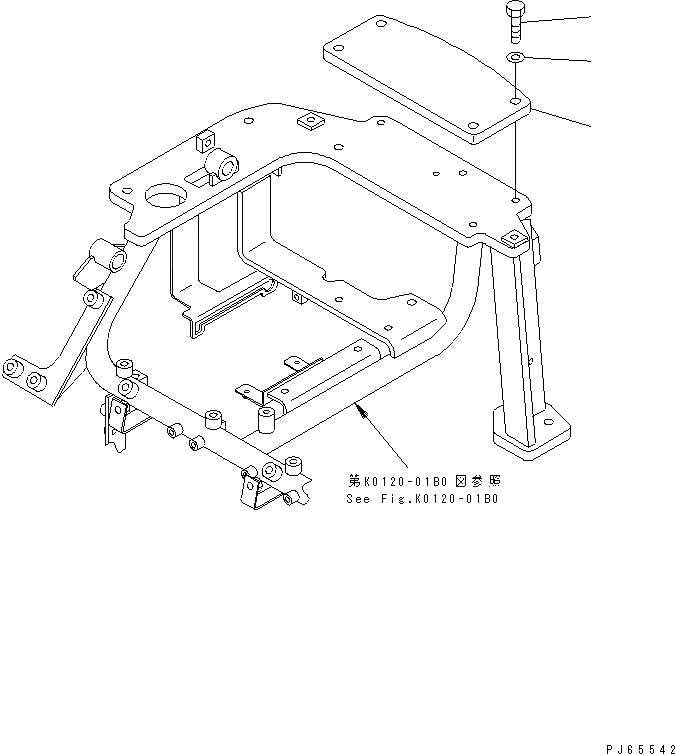 第K0120-01B0 図参照
See Fig.K0120-01B0

PJ65542