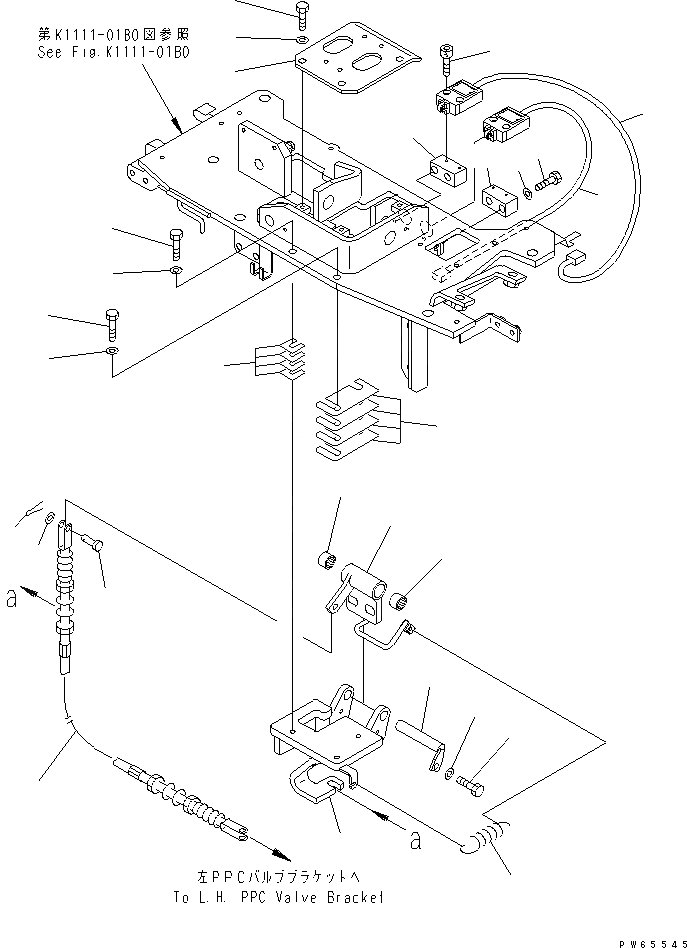 第K1111-01B0図参照
See Fig.K1111-01B0

a

a

左PPCバルブブラケットへ
To L.H. PPC Valve Bracket

PW65545