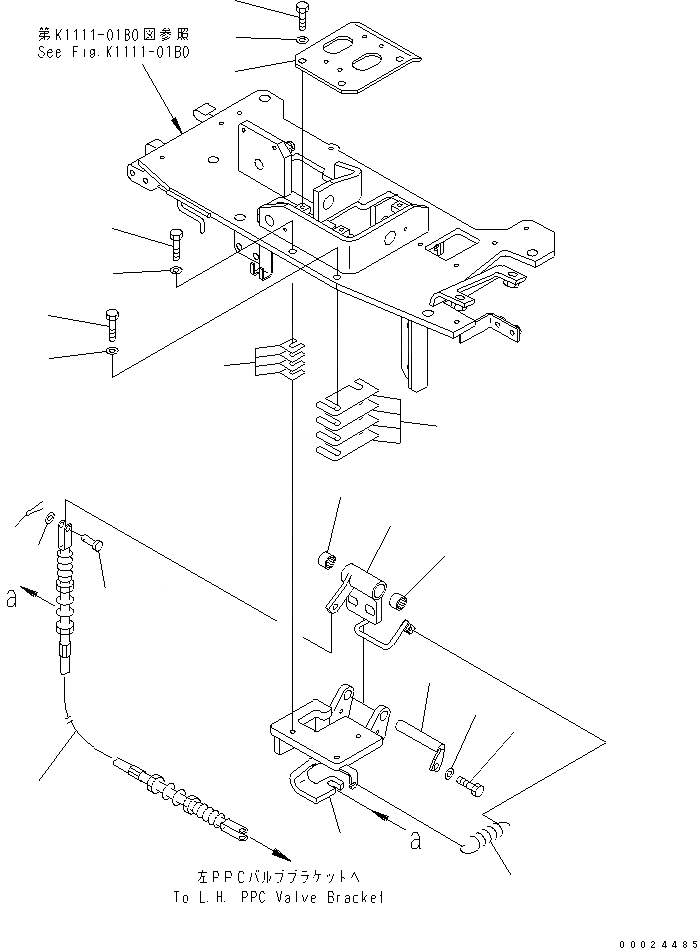 第K1111-01B0図参照
See Fig.K1111-01B0

a

a

左PPCバルブブラケットへ
To L.H. PPC Valve Bracket

00024485