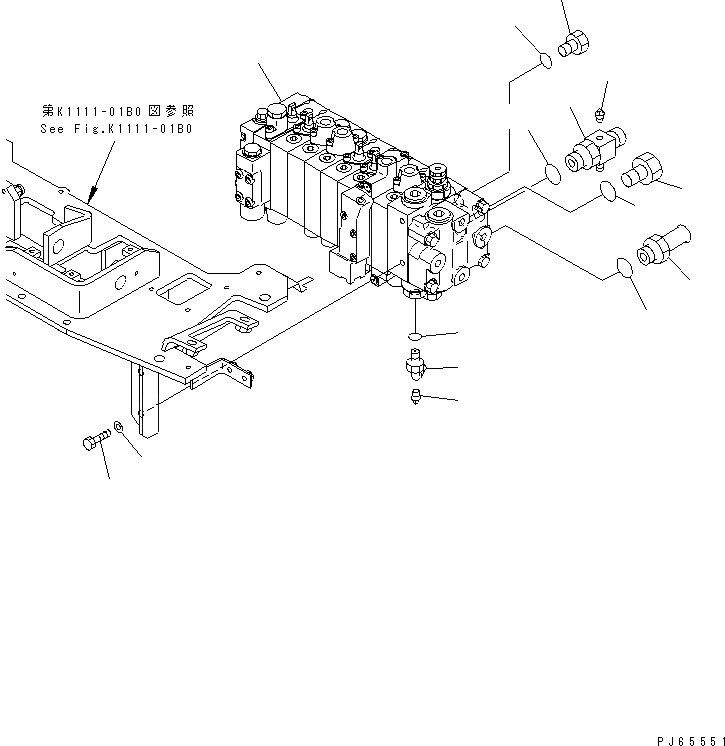 第K1111-01B0 図参照
See Fig.K1111-01B0

PJ65551