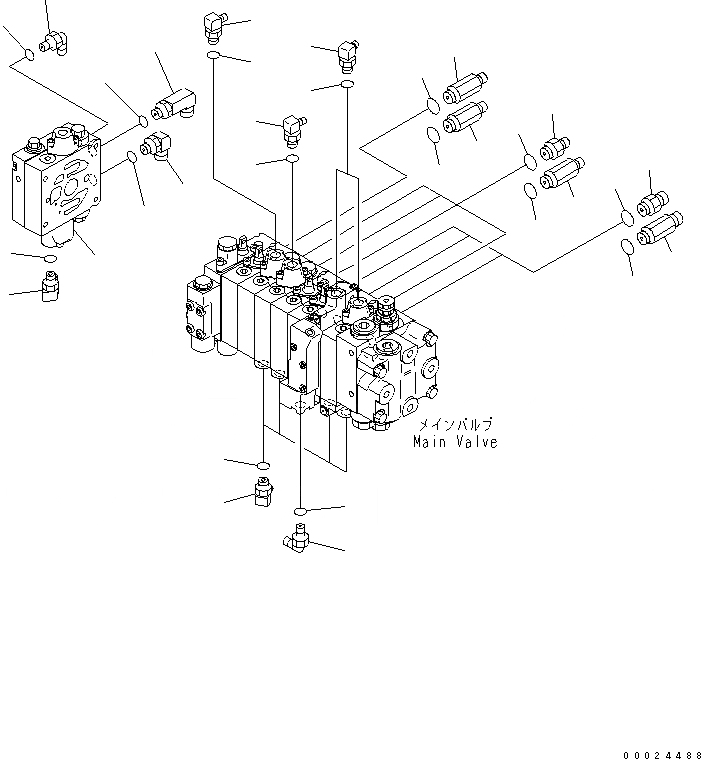 メインバルブ
Main Valve

00024488