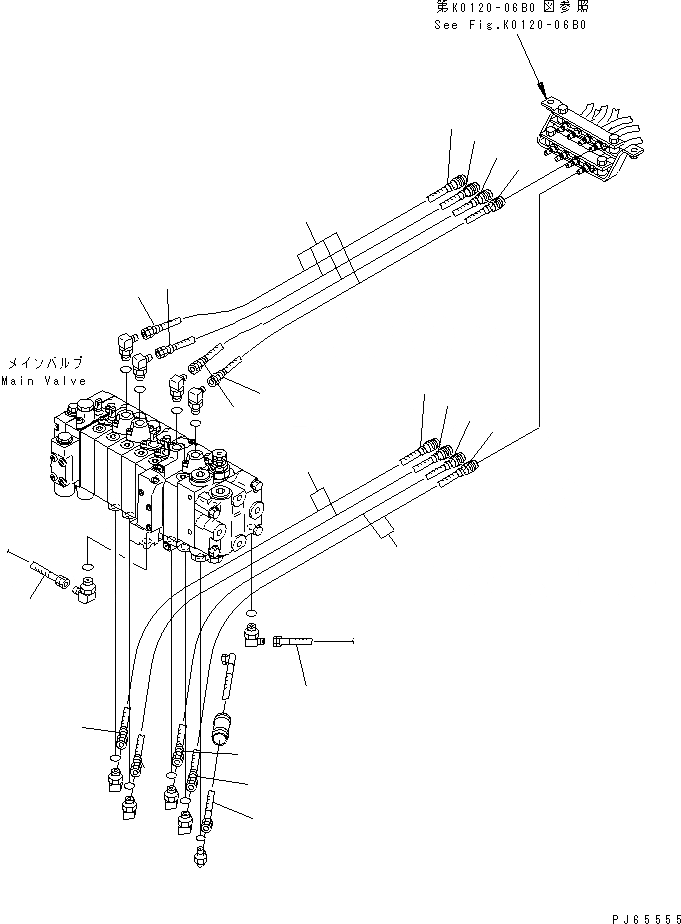 第K0120-06B0 図参照
See Fig.K0120-06B0

メインバルブ
Main Valve

PJ65555