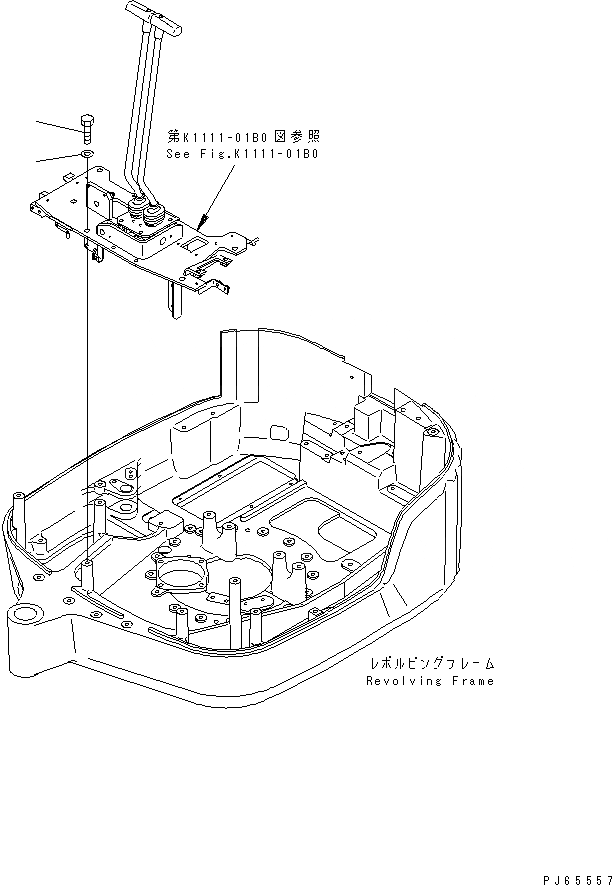 第K1111-01B0図参照
See Fig.K1111-01B0

レボルビングフレーム
Revolving Frame

PJ65557