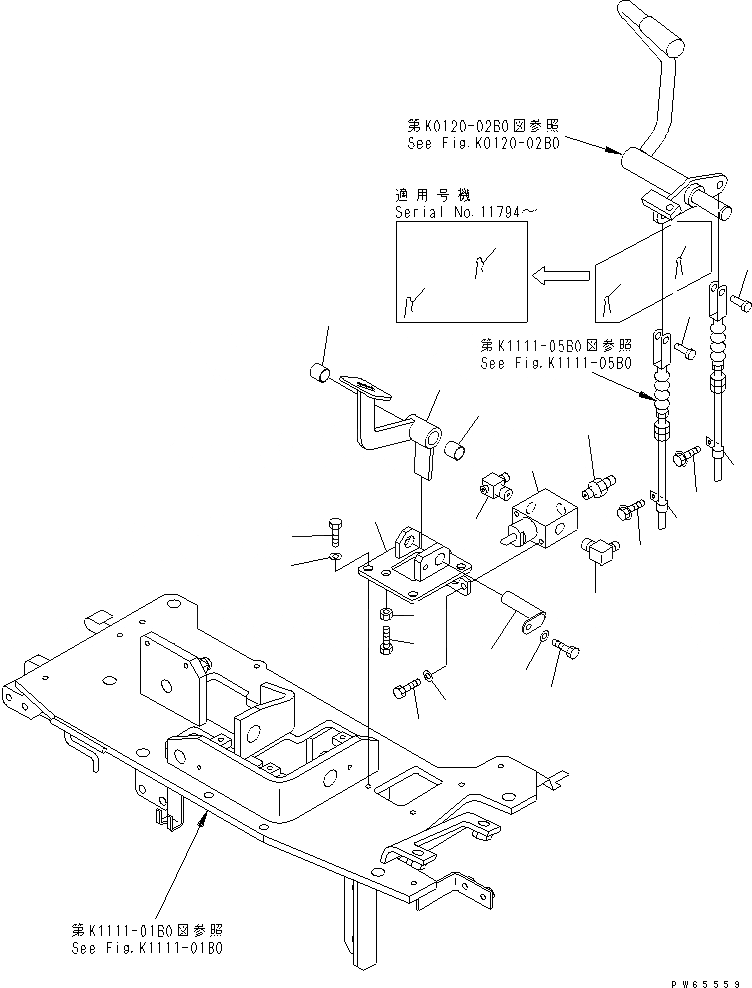 第K0120-02B0図参照
See Fig.K0120-02B0

適用号機
Serial No.11794～

第K1111-05B0図参照
See Fig.K1111-05B0

第K1111-01B0図参照
See Fig.K1111-01B0

PW65559