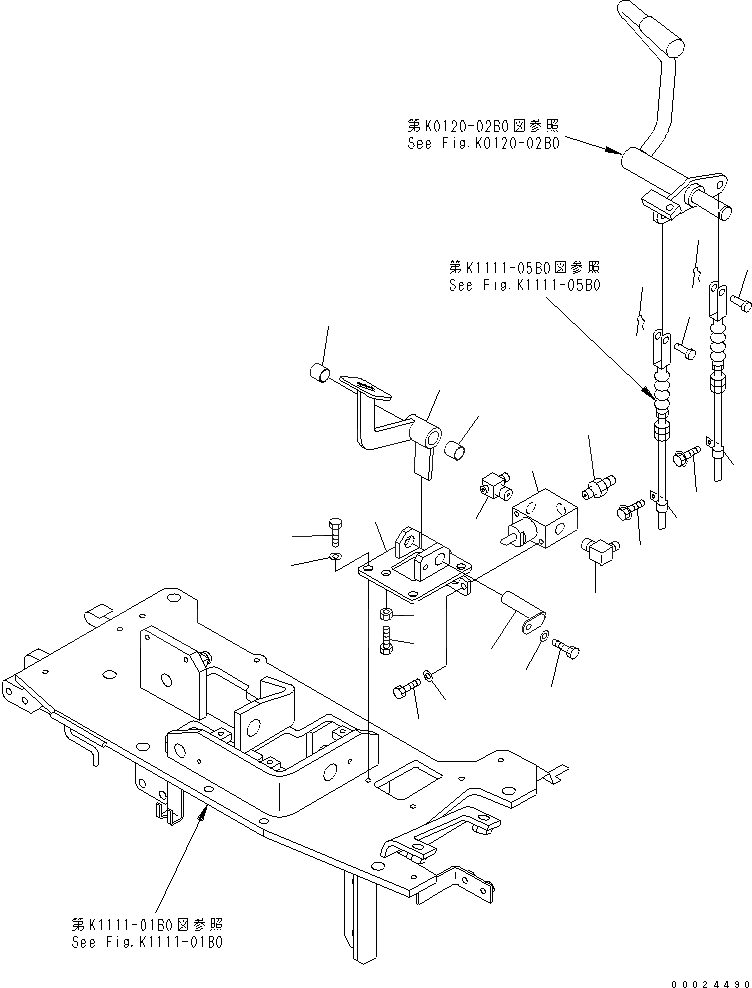 第K0120-02B0図参照
See Fig.K0120-02B0

第K1111-05B0図参照
See Fig.K1111-05B0

第K1111-01B0図参照
See Fig.K1111-01B0

00024490