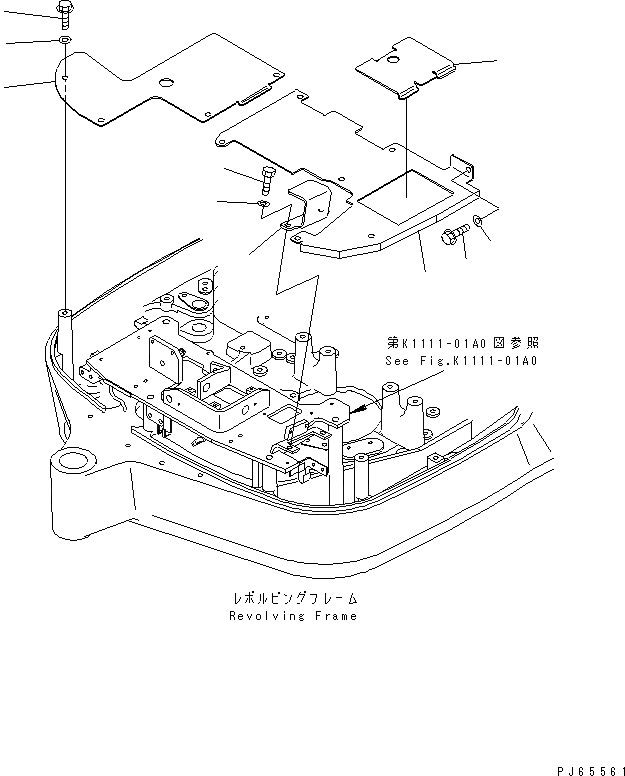 第K1111-01A0図参照
See Fig.K1111-01A0

レボルビングフレーム
Revolving Frame

PJ65561