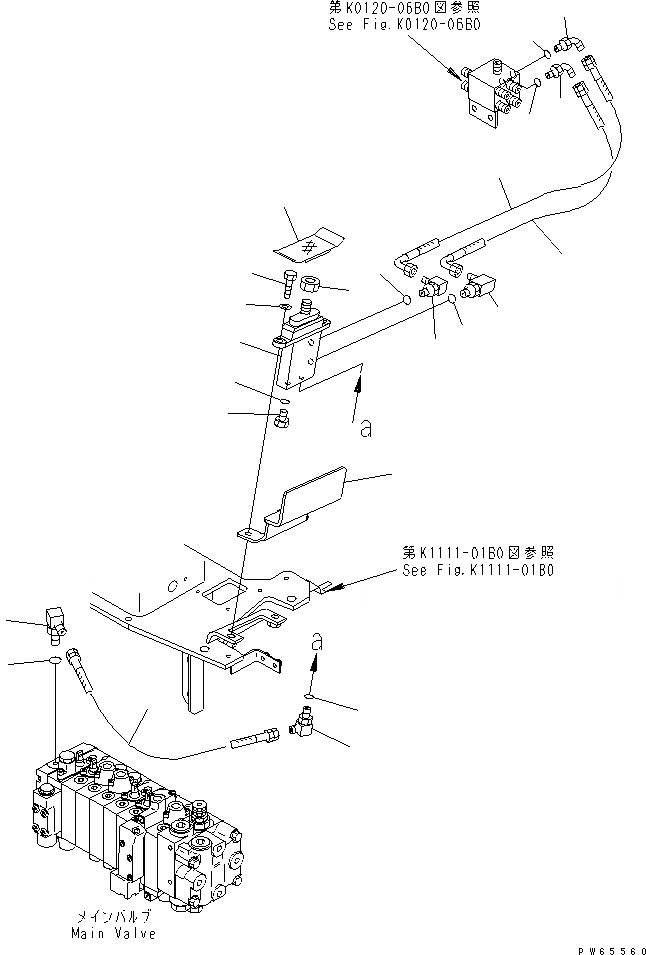 第K0120-06B0図参照
See Fig.K0120-06B0

a

第K1111-01B0図参照
See Fig.K1111-01B0

a

メインバルブ
Main Valve

PW65560