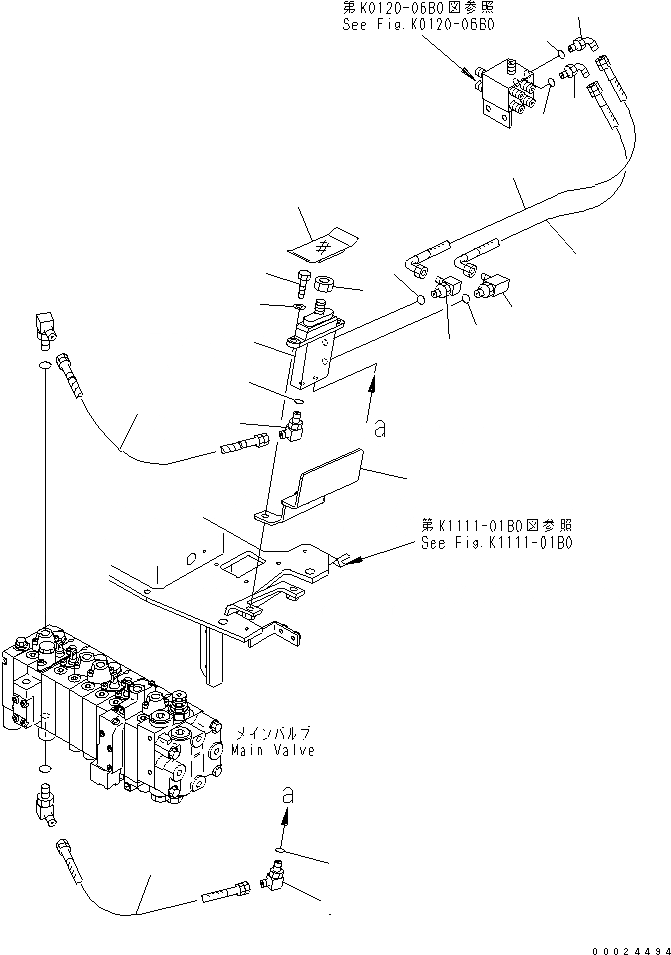 第K0120-06B0図参照
See Fig.K0120-06B0

a

第K1111-01B0図参照
See Fig.K1111-01B0

メインバルブ
Main Valve

a

00024494