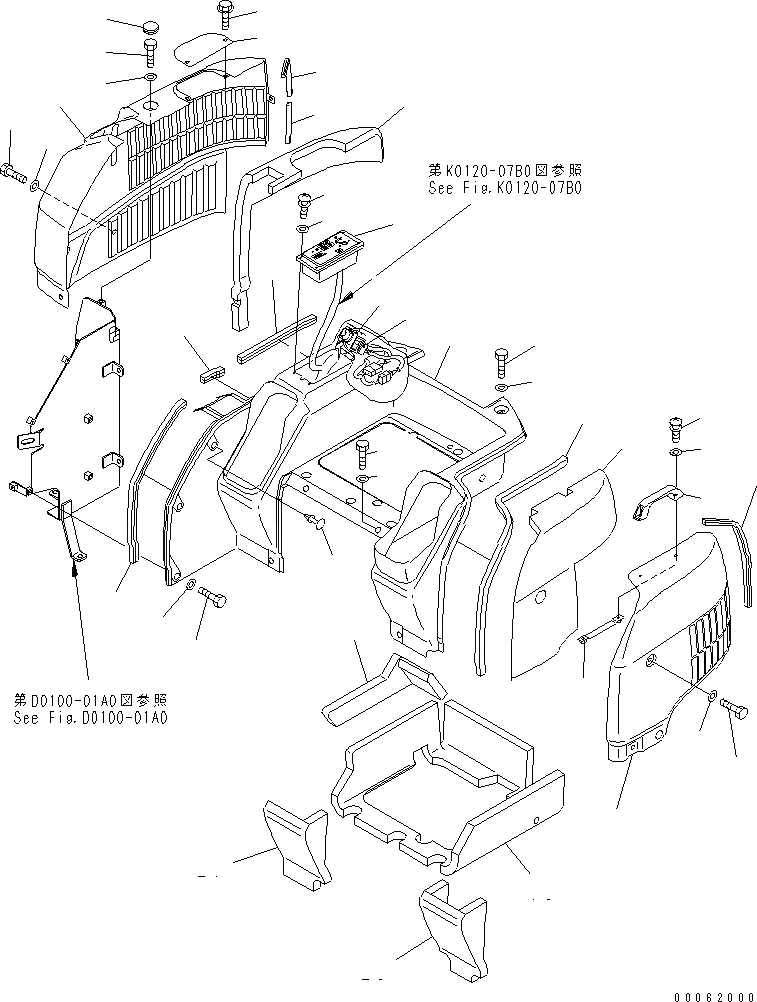 第K0120-07B0図参照
See Fig.K0120-07B0

第D0100-01A0図参照
See Fig.D0100-01A0

00062000