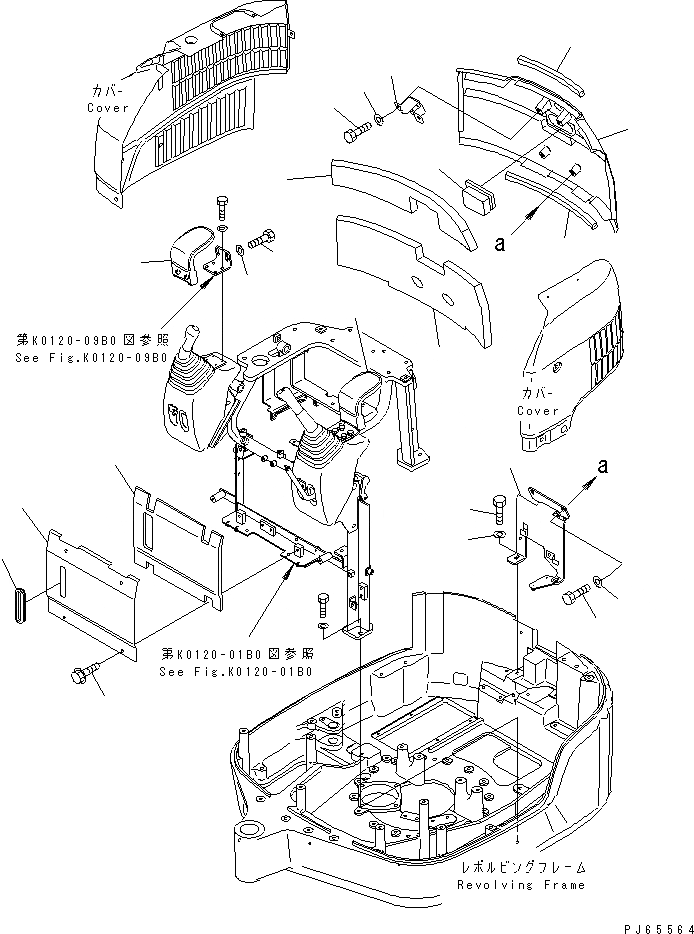 カバー
Cover

a

第K0120-09B0図参照
See Fig.K0120-09B0

カバー
Cover

a

第K0120-01B0図参照
See Fig.K0120-01B0

レボルビングフレーム
Revolving Frame

PJ65564