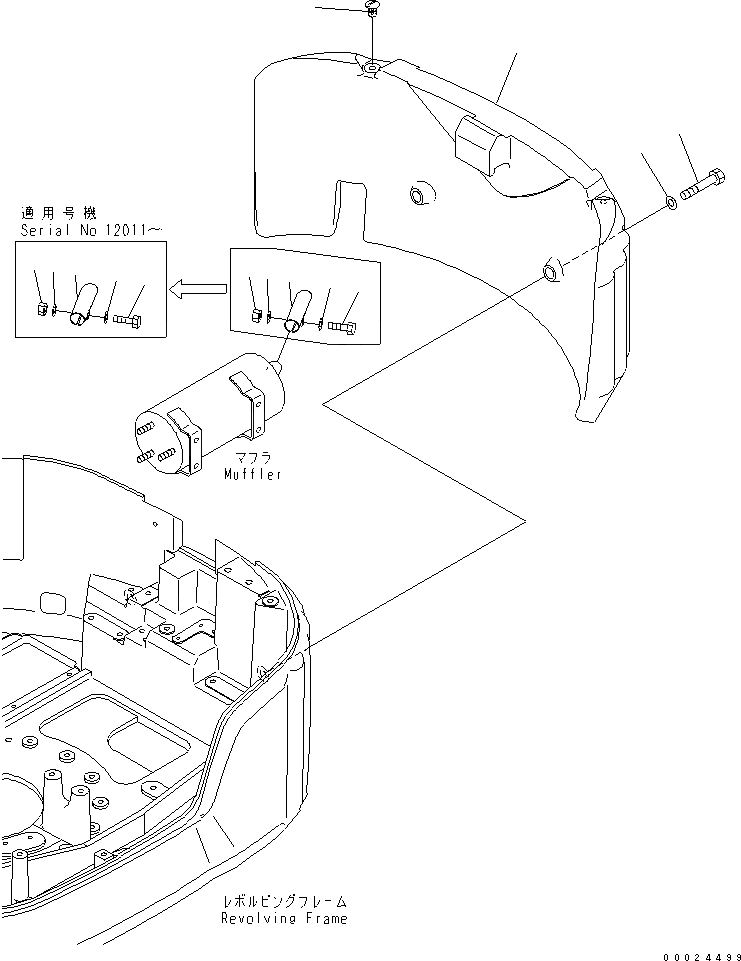 適用号機
Serial No 12011～

マフラ
Muffler

レボルビングフレーム
Revolving Frame

00024499