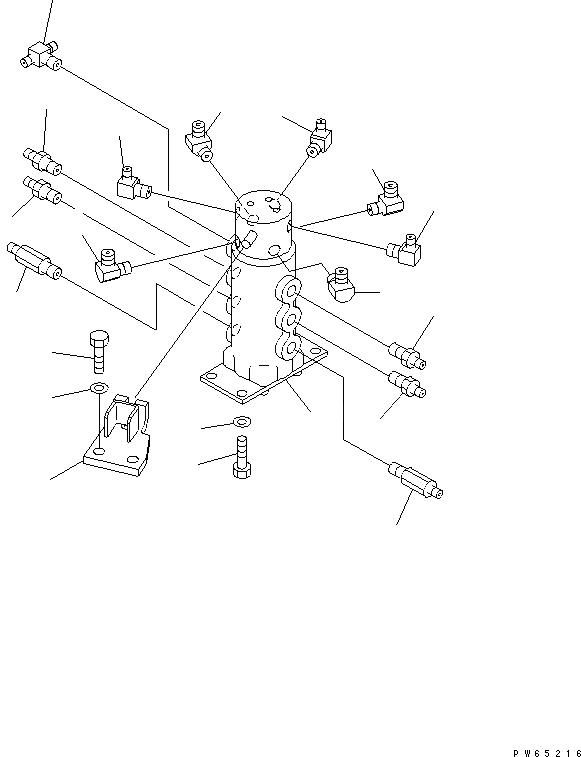 PW65216