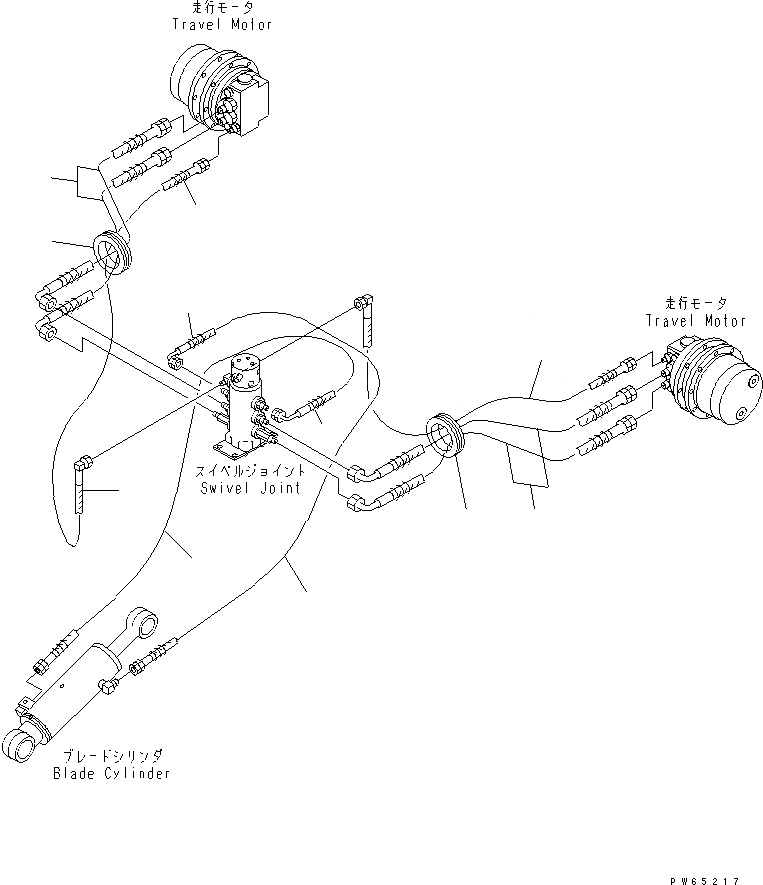 走行モータ
Travel Motor

走行モータ
Travel Motor

スイベルジョイント
Swivel Joint

ブレードシリンダ
Blade Cylinder

PW65217