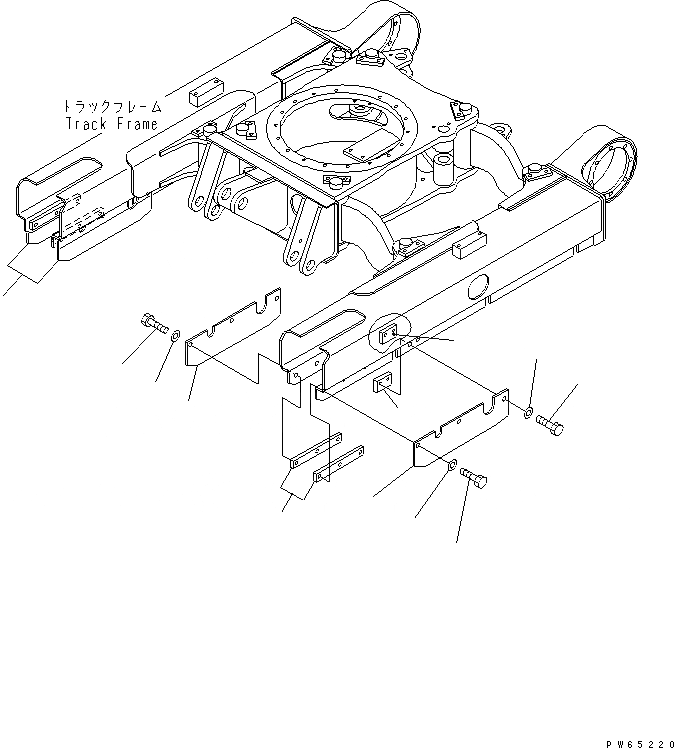 トラックフレーム
Track Frame

PW65220