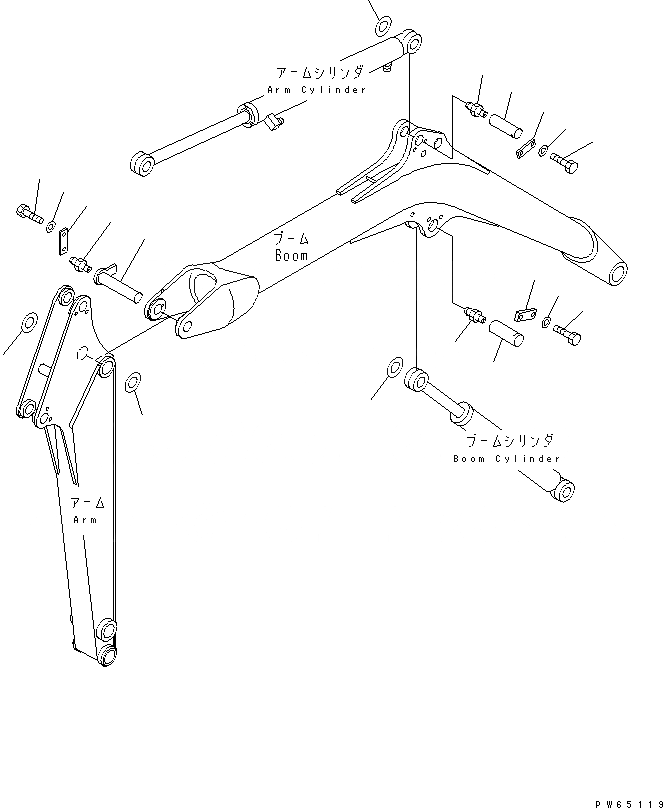 アームシリンダ
Arm Cylinder

ブーム
Boom

ブームシリンダ
Boom Cylinder

アーム
Arm

PW65119