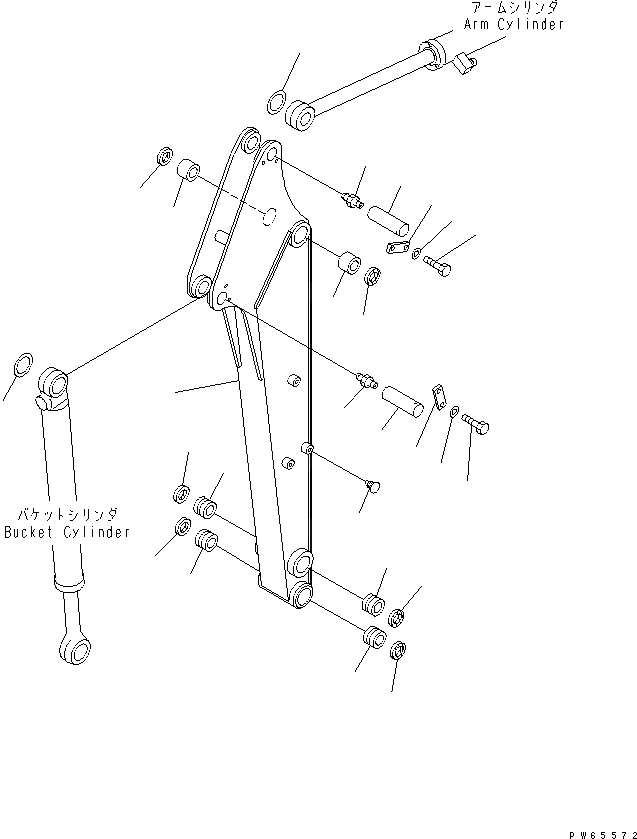 アームシリンダ
Arm Cylinder

バケットシリンダ
Bucket Cylinder

PW65572