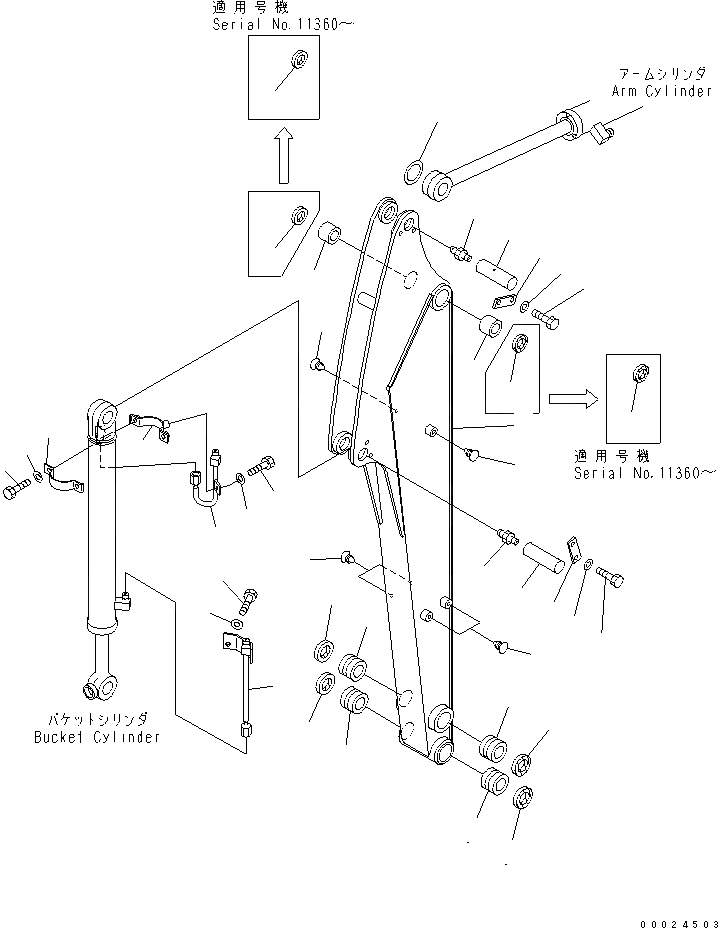 適用号機
Serial No.11360～

アームシリンダ
Arm Cylinder

適用号機
Serial No.11360～

バケットシリンダ
Bucket Cylinder

00024503