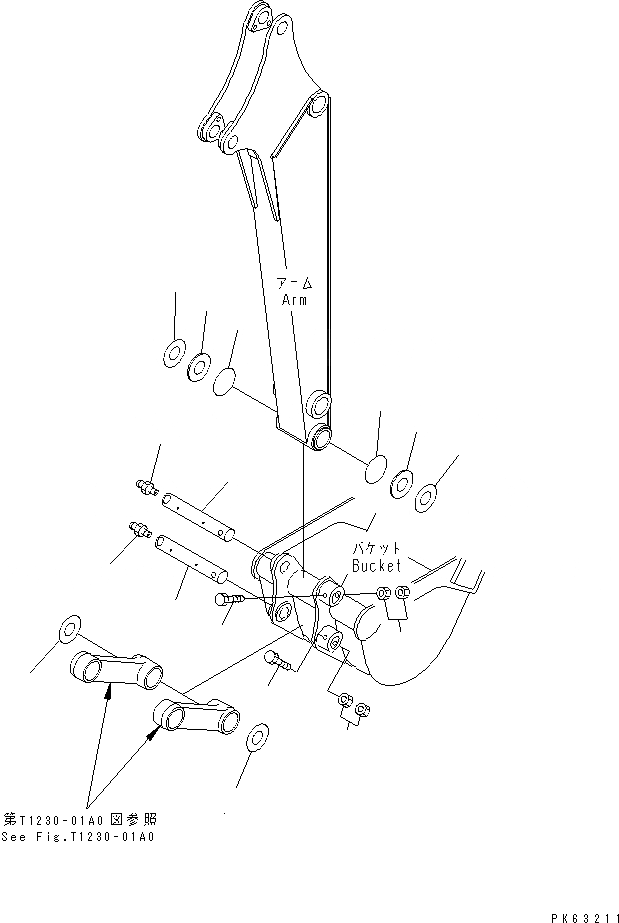 アーム
Arm

バケット
Bucket

第T1230-01A0図参照
See Fig.T1230-01A0

PK63211