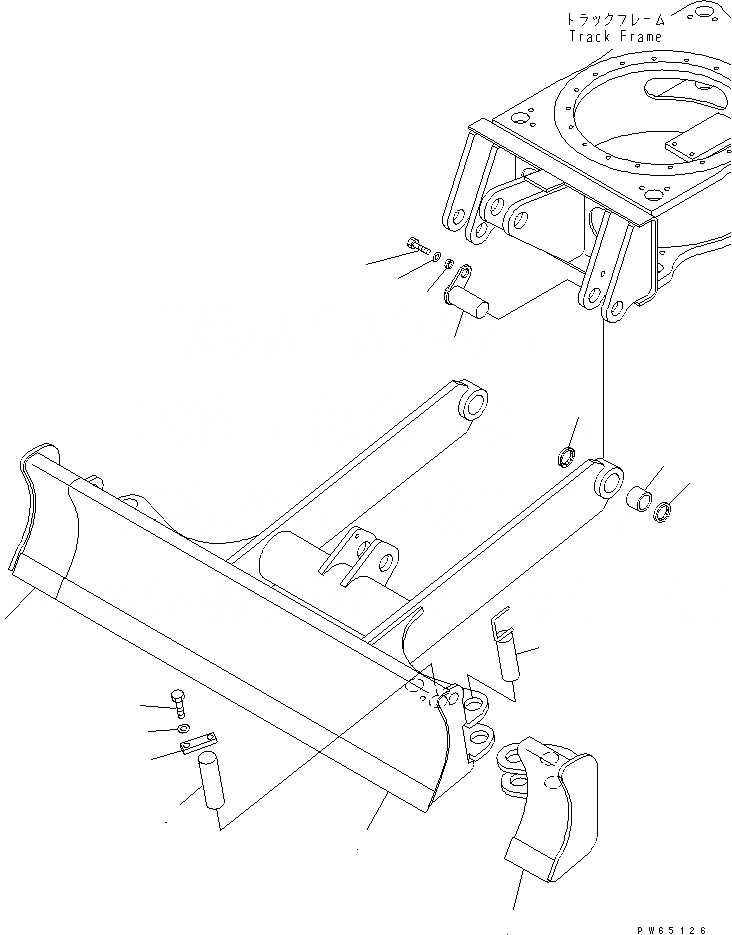 トラックフレーム
Track Frame

PW65126