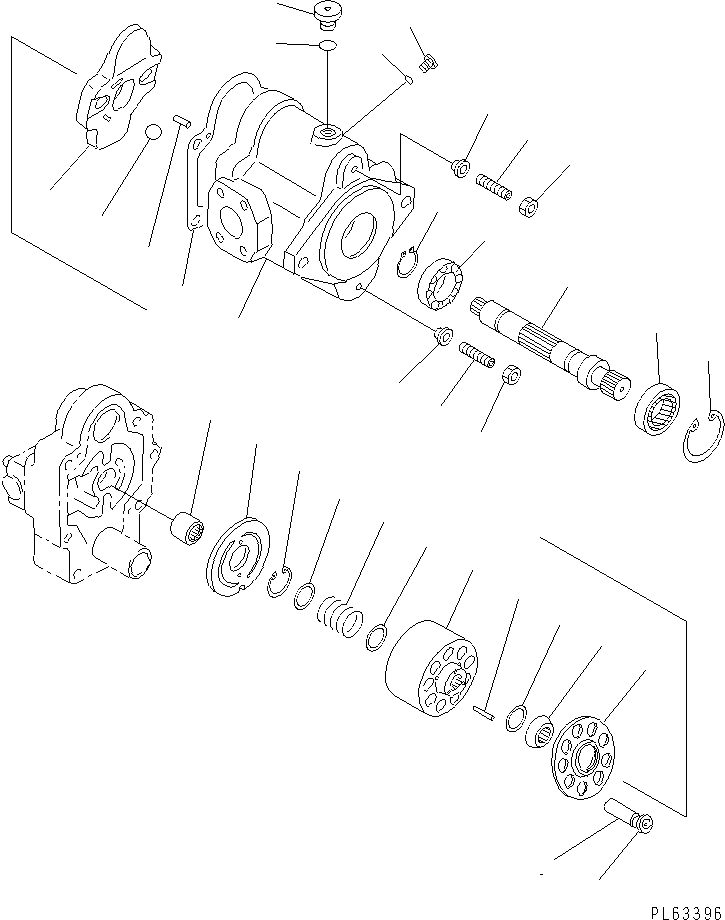 PL63396