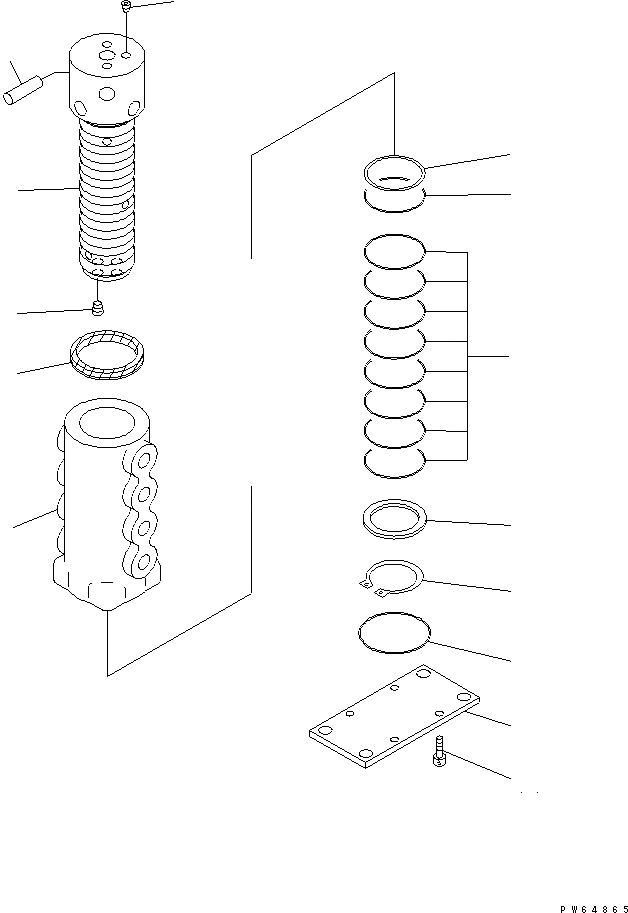 PW64865