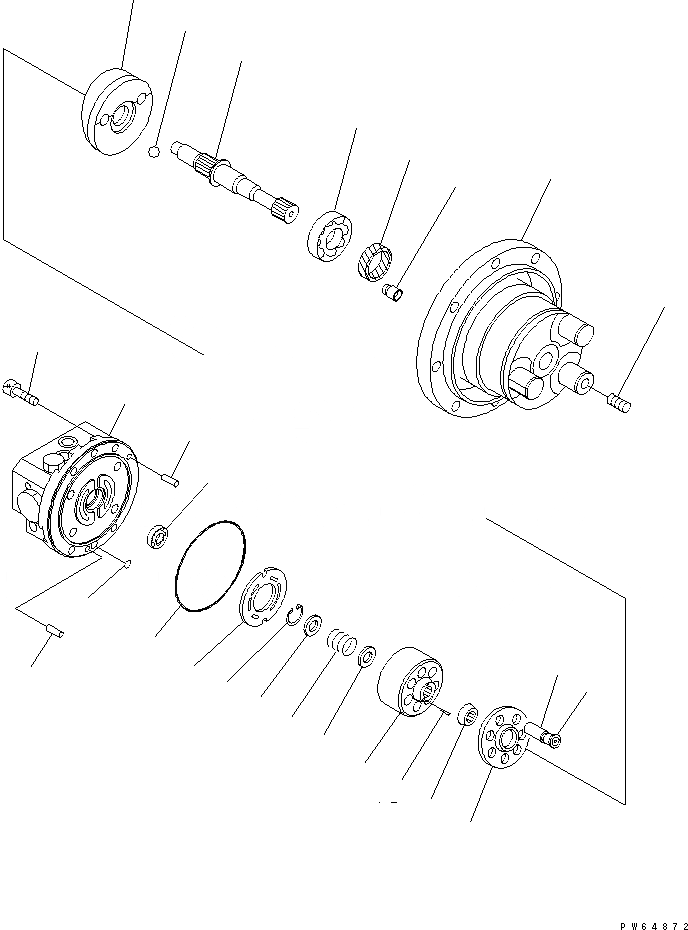 PW64872