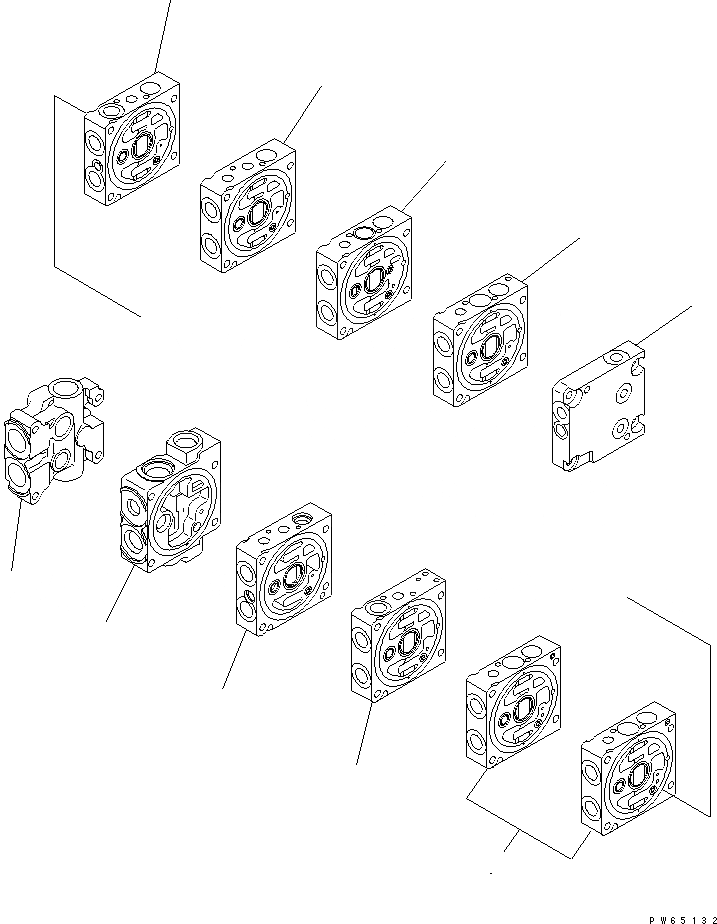 PW65132